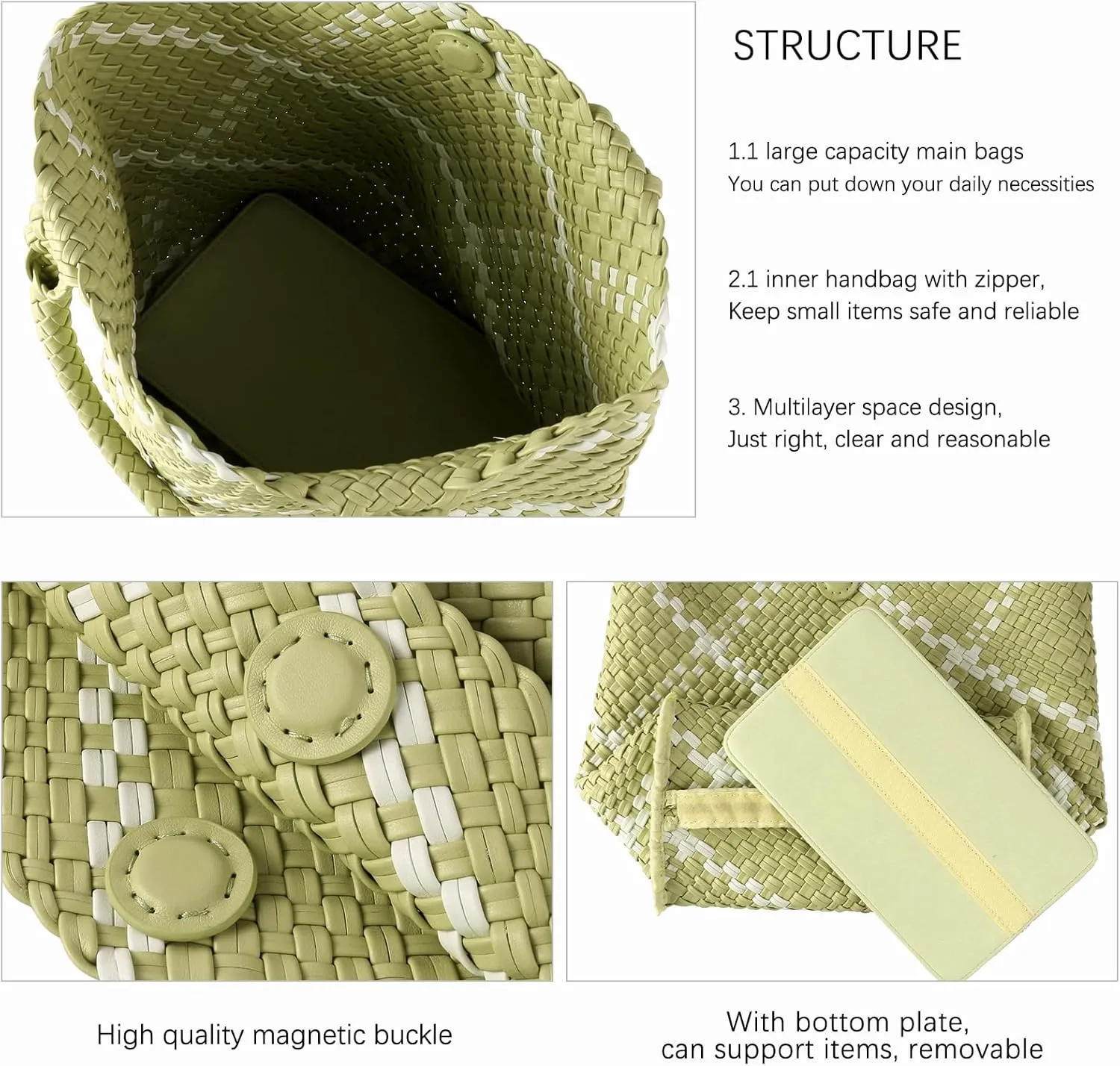 STRUCTURE

1.1 large capacity main bags
You can put down your daily necessities

2.1 inner handbag with zipper,
Keep small items safe and reliable

3. Multilayer space design,
Just right, clear and reasonable

High quality magnetic buckle

With bottom plate,
can support items, removable