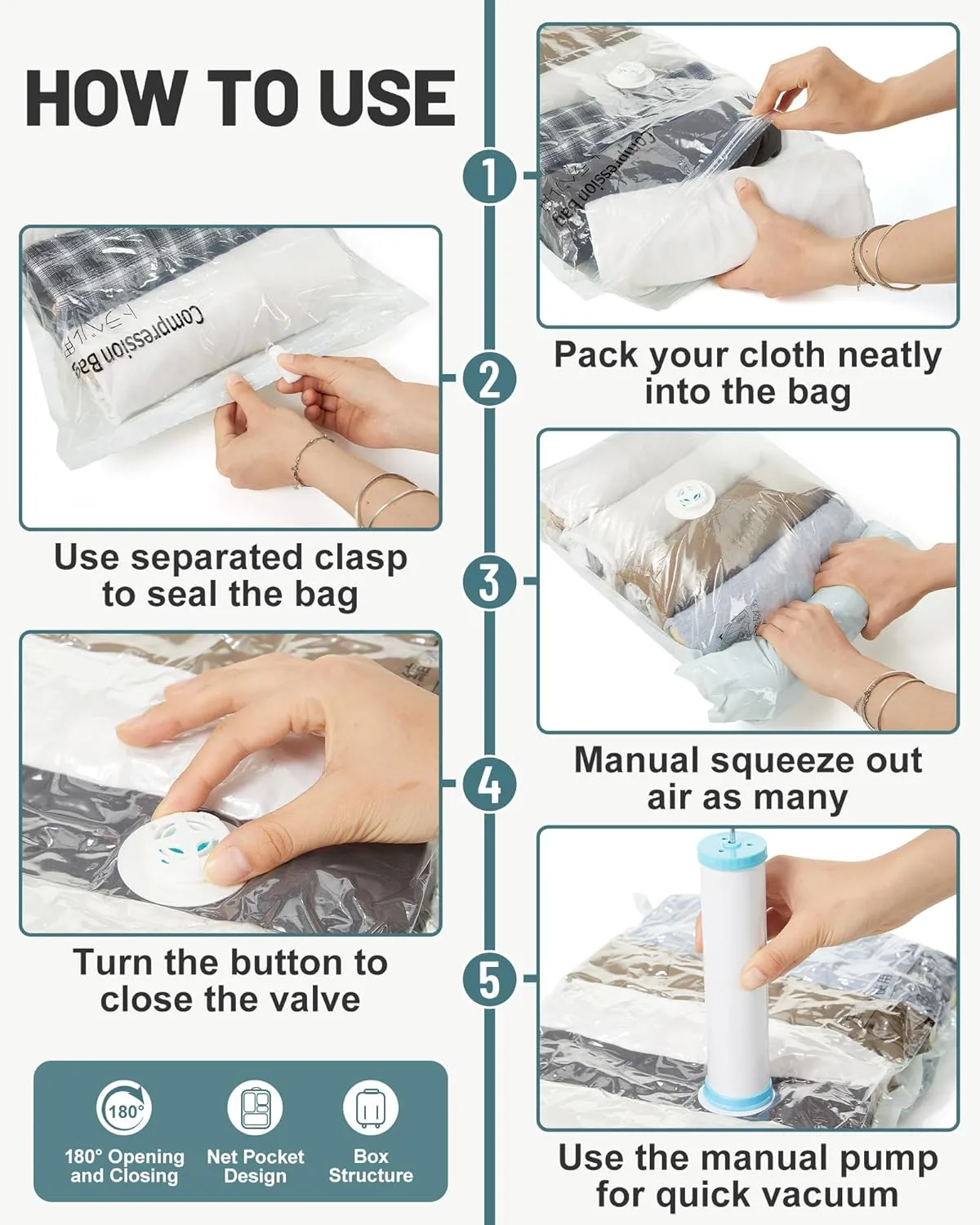 HOW TO USE

1

Compression Bag

Pack your cloth neatly into the bag

2

Compression Bag

Use separated clasp to seal the bag

3

Manual squeeze out air as many

4

Turn the button to close the valve

5

Use the manual pump for quick vacuum

180°

180° Opening and Closing

Net Pocket Design

Box Structure