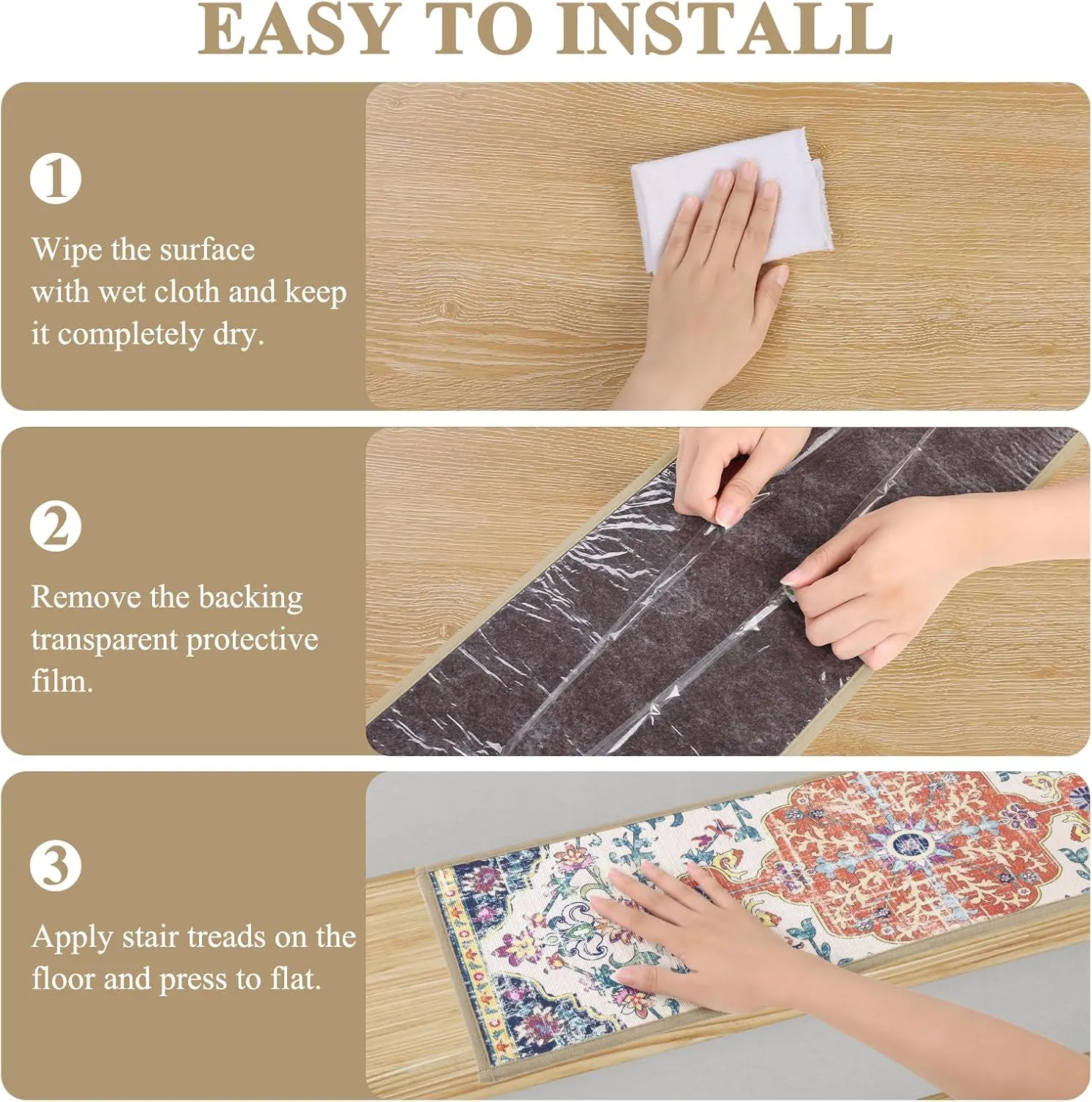 EASY TO INSTALL

1

Wipe the surface with wet cloth and keep it completely dry.

2

Remove the backing transparent protective film.

3

Apply stair treads on the floor and press to flat.